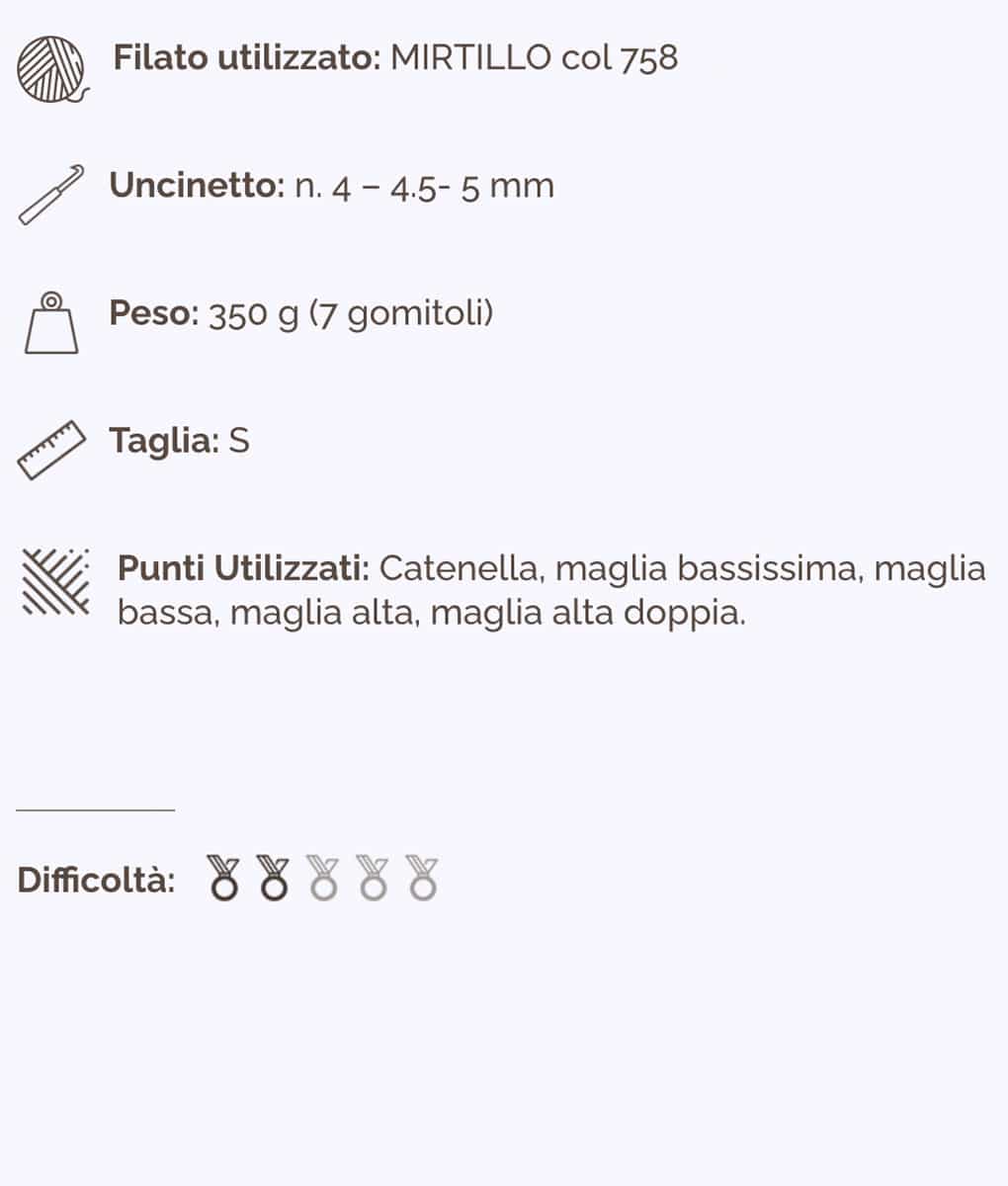 Filato utilizzato: MIRTILLO col 758

Uncinetto: n. 4 – 4.5- 5 mm

Peso: 350 g (7 gomitoli)

Taglia: S

Punti Utilizzati: Catenella, maglia bassissima, maglia bassa, maglia alta, maglia alta doppia.

Difficoltà: